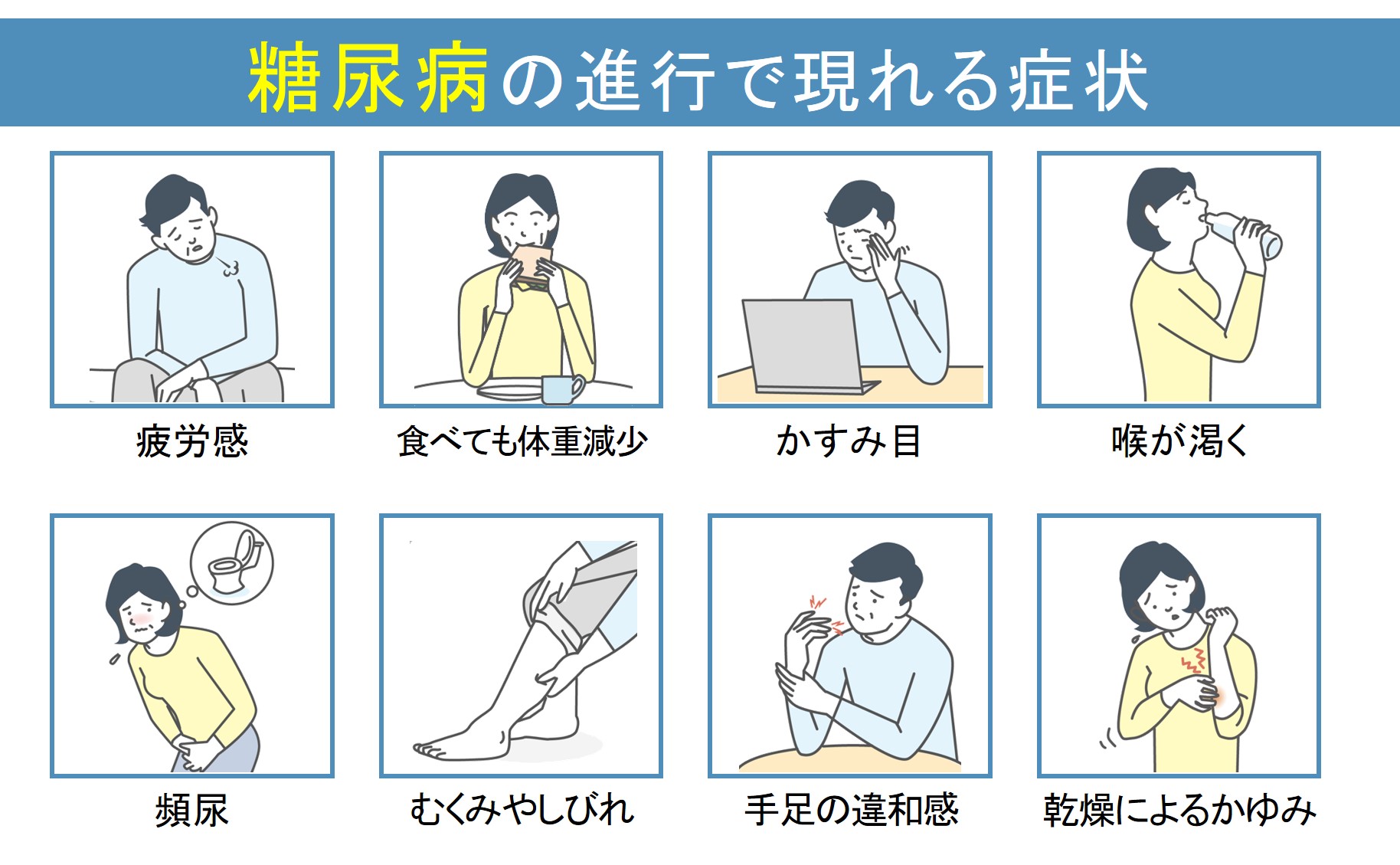 糖尿病の進行で現れる症状

疲労感

食べても体重減少

かすみ目

喉が渇く

頻尿

むくみやしびれ

手足の違和感

乾燥によるかゆみ